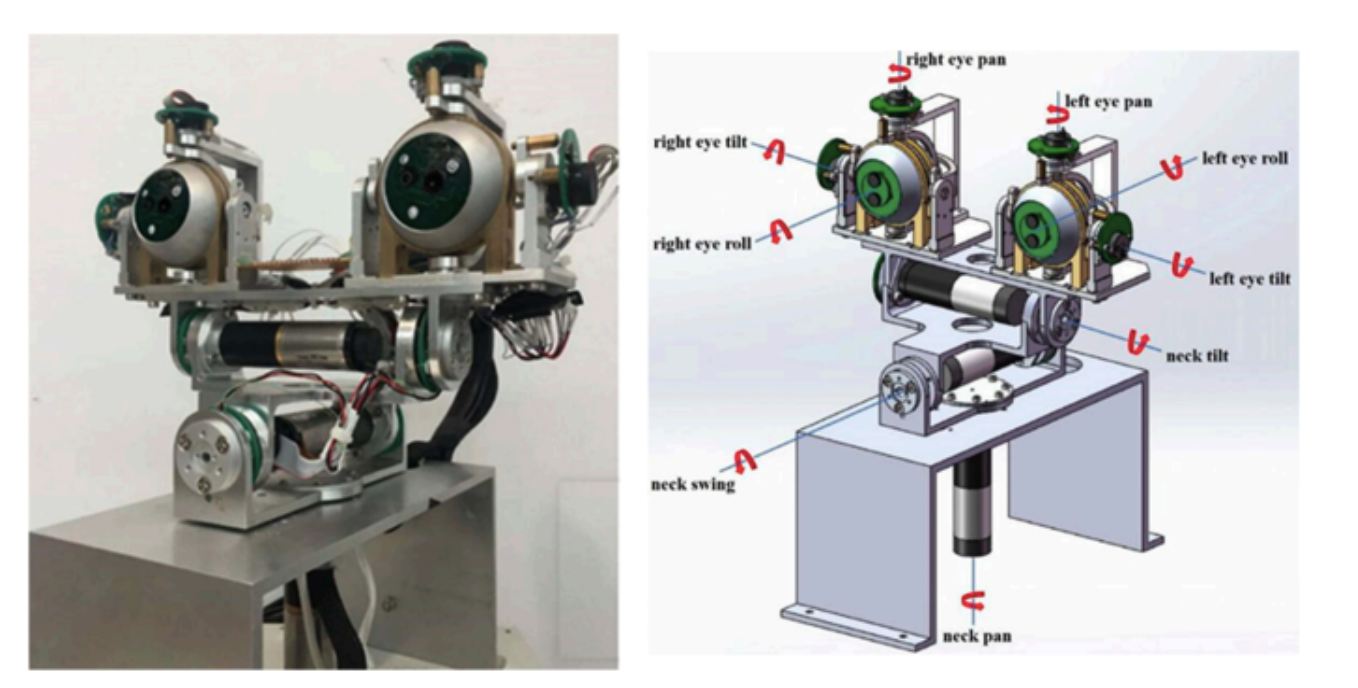 right eye pan
left eye pan
right eye tilt
left eye roll
right eye roll
left eye tilt
neck tilt
neck swing
neck pan